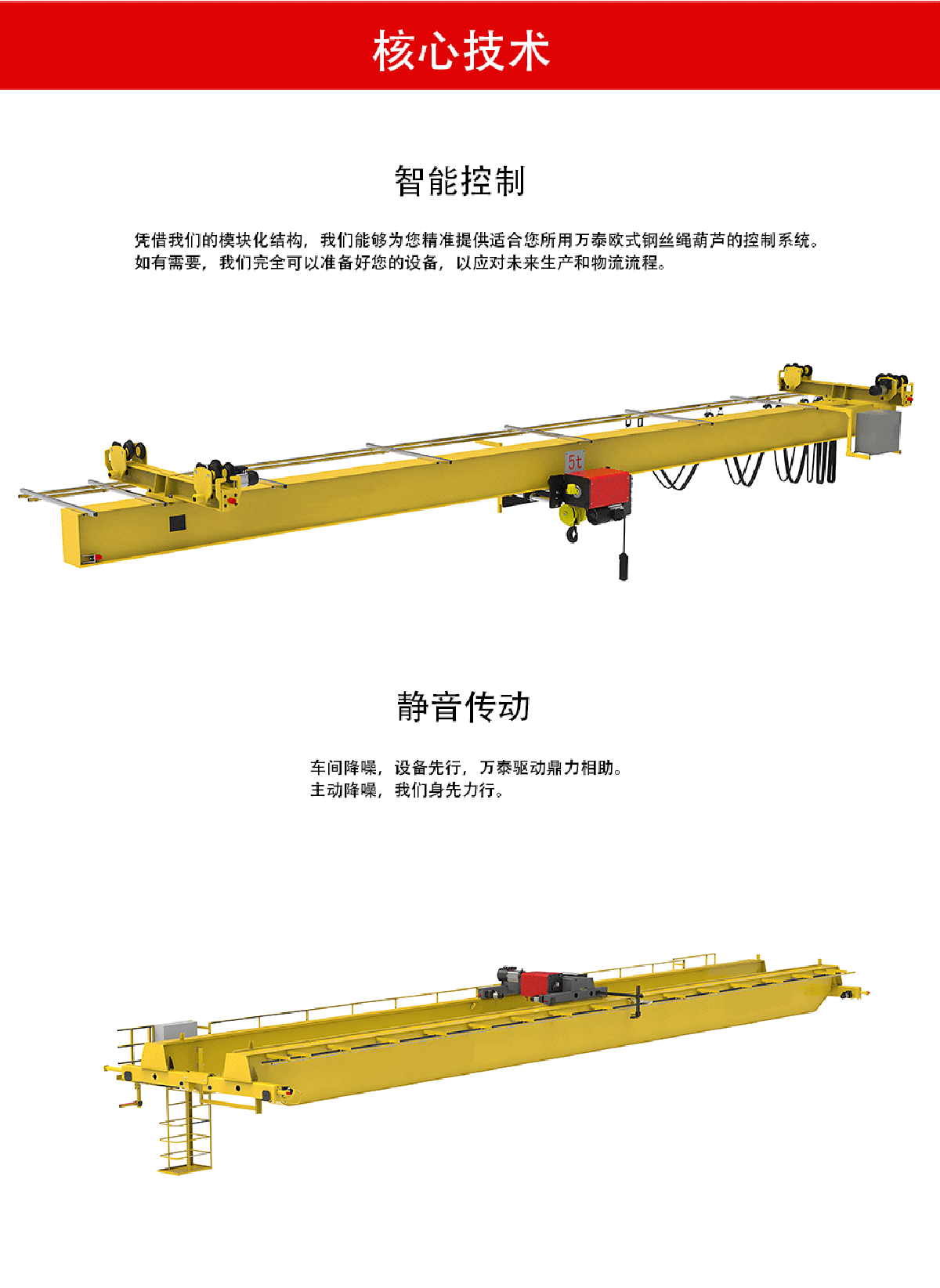 核心技术

智能控制

凭借我们的模块化结构，我们能够为您精准提供适合您所用万泰欧式钢丝绳葫芦的控制系统。
如有需要，我们完全可以准备好您的设备，以应对未来生产和物流流程。

5t

静音传动

车间降噪，设备先行，万泰驱动鼎力相助。
主动降噪，我们身先力行。